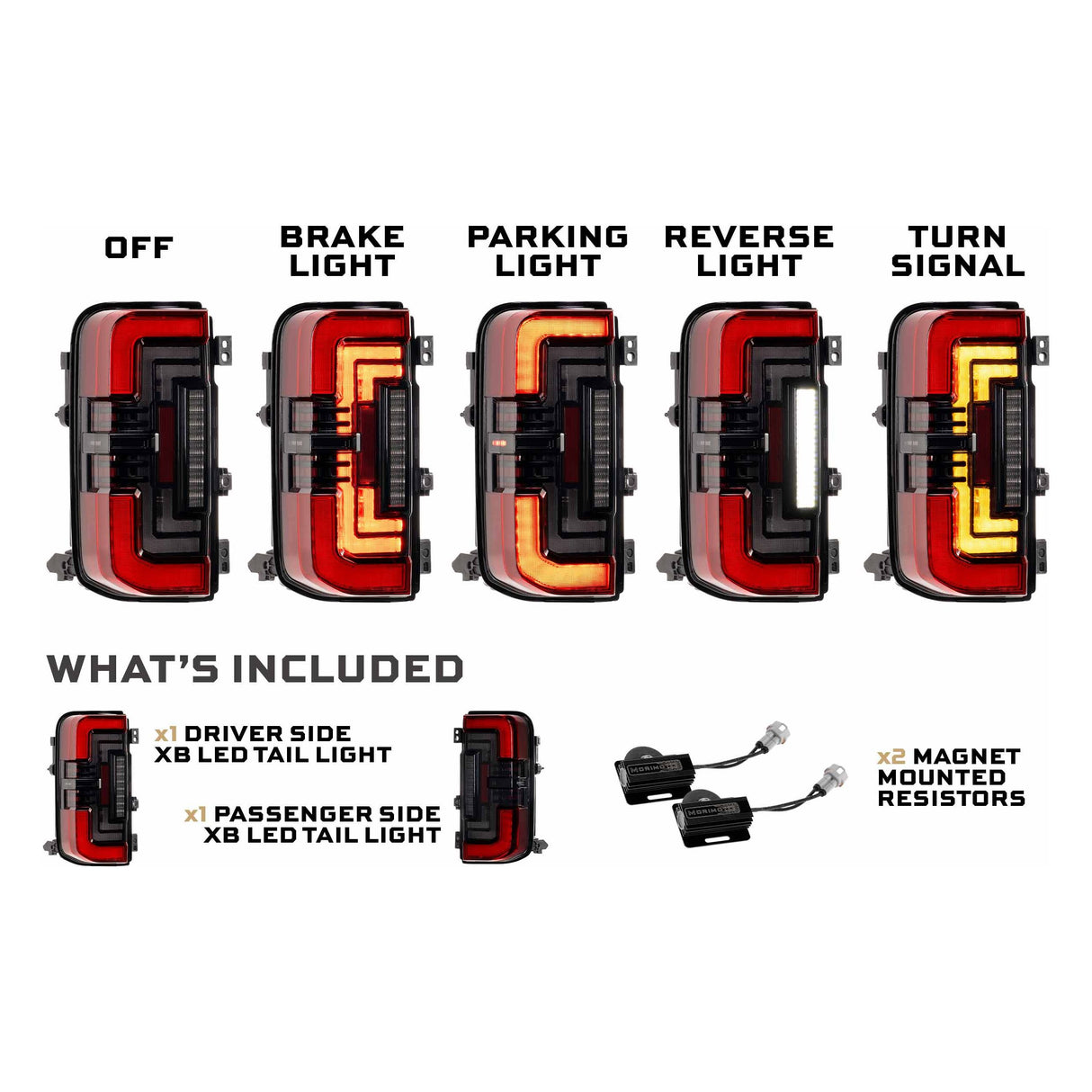 OFF

BRAKE LIGHT

PARKING LIGHT

REVERSE LIGHT

TURN SIGNAL

WHAT'S INCLUDED

x1 DRIVER SIDE XB LED TAIL LIGHT

x1 PASSENGER SIDE XB LED TAIL LIGHT

MORIMOTO

MORIMOTO

x2 MAGNET MOUNTED RESISTORS