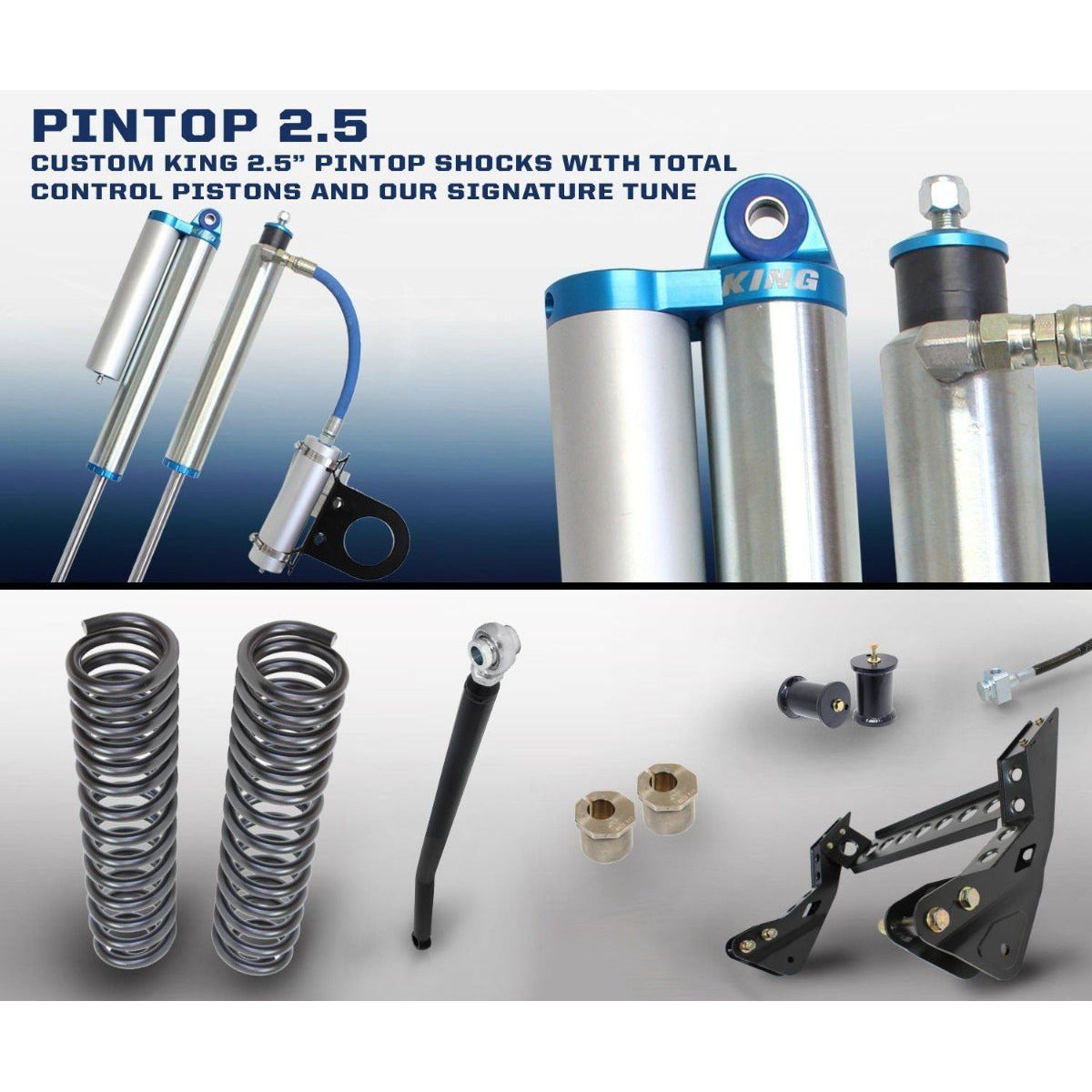 PINTOP 2.5

CUSTOM KING 2.5" PINTOP SHOCKS WITH TOTAL CONTROL PISTONS AND OUR SIGNATURE TUNE

KING