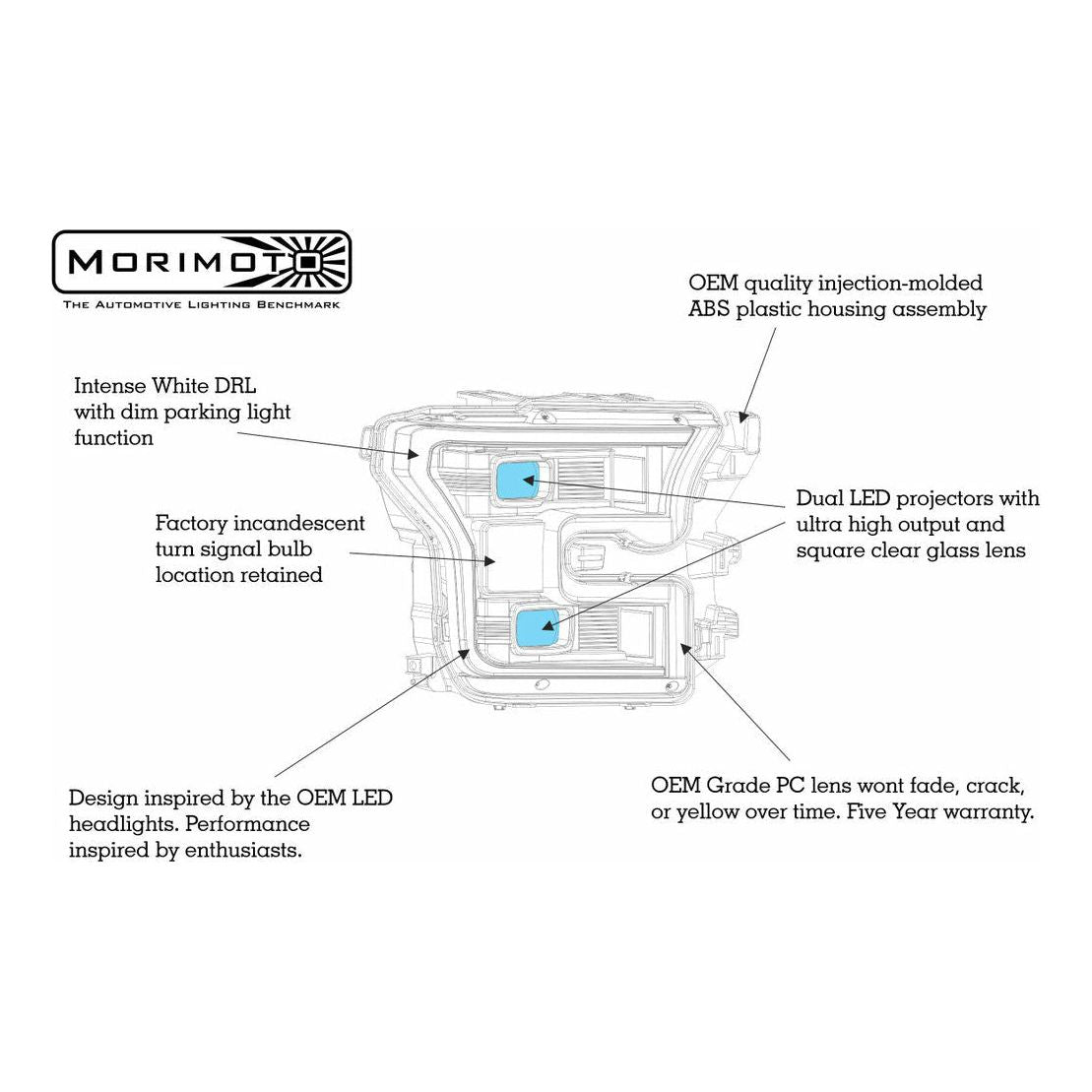 MORIMOTO
THE AUTOMOTIVE LIGHTING BENCHMARK

OEM quality injection-molded ABS plastic housing assembly

Intense White DRL with dim parking light function

Factory incandescent turn signal bulb location retained

Dual LED projectors with ultra high output and square clear glass lens

Design inspired by the OEM LED headlights. Performance inspired by enthusiasts.

OEM Grade PC lens wont fade, crack, or yellow over time. Five Year warranty.