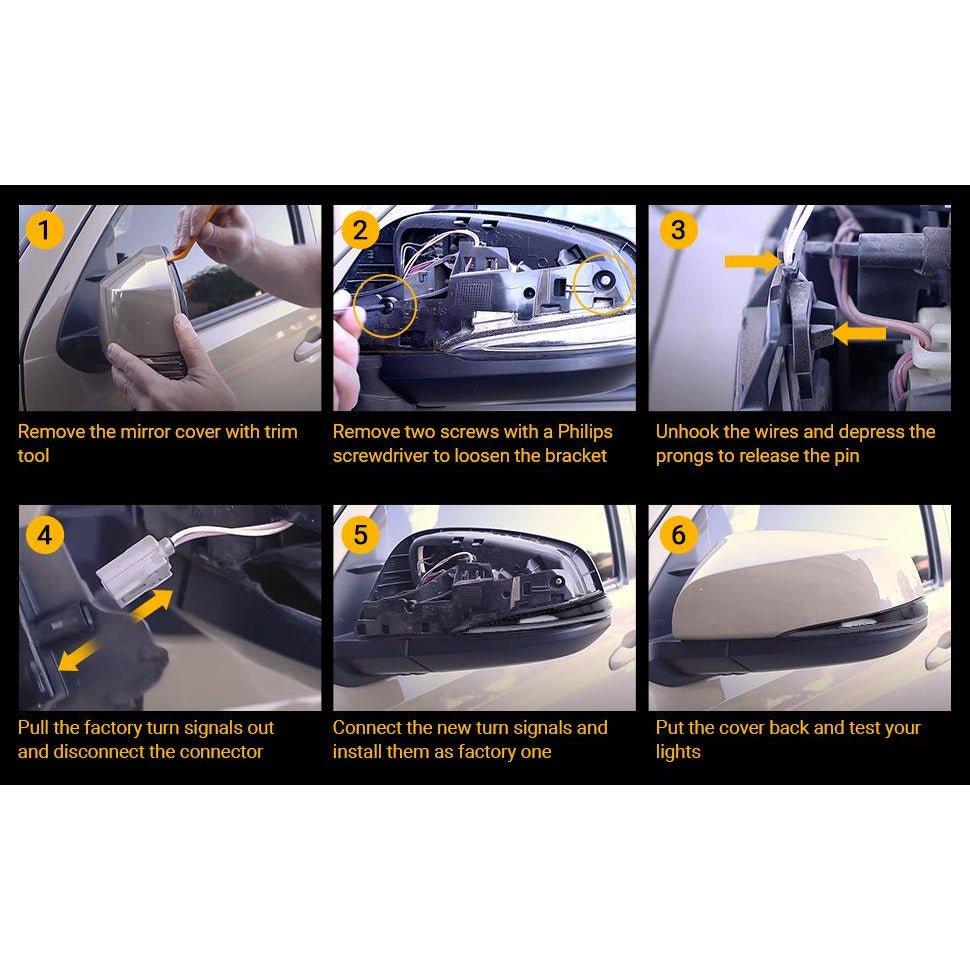 1
Remove the mirror cover with trim tool

2
Remove two screws with a Philips screwdriver to loosen the bracket

3
Unhook the wires and depress the prongs to release the pin

4
Pull the factory turn signals out and disconnect the connector

5
Connect the new turn signals and install them as factory one

6
Put the cover back and test your lights