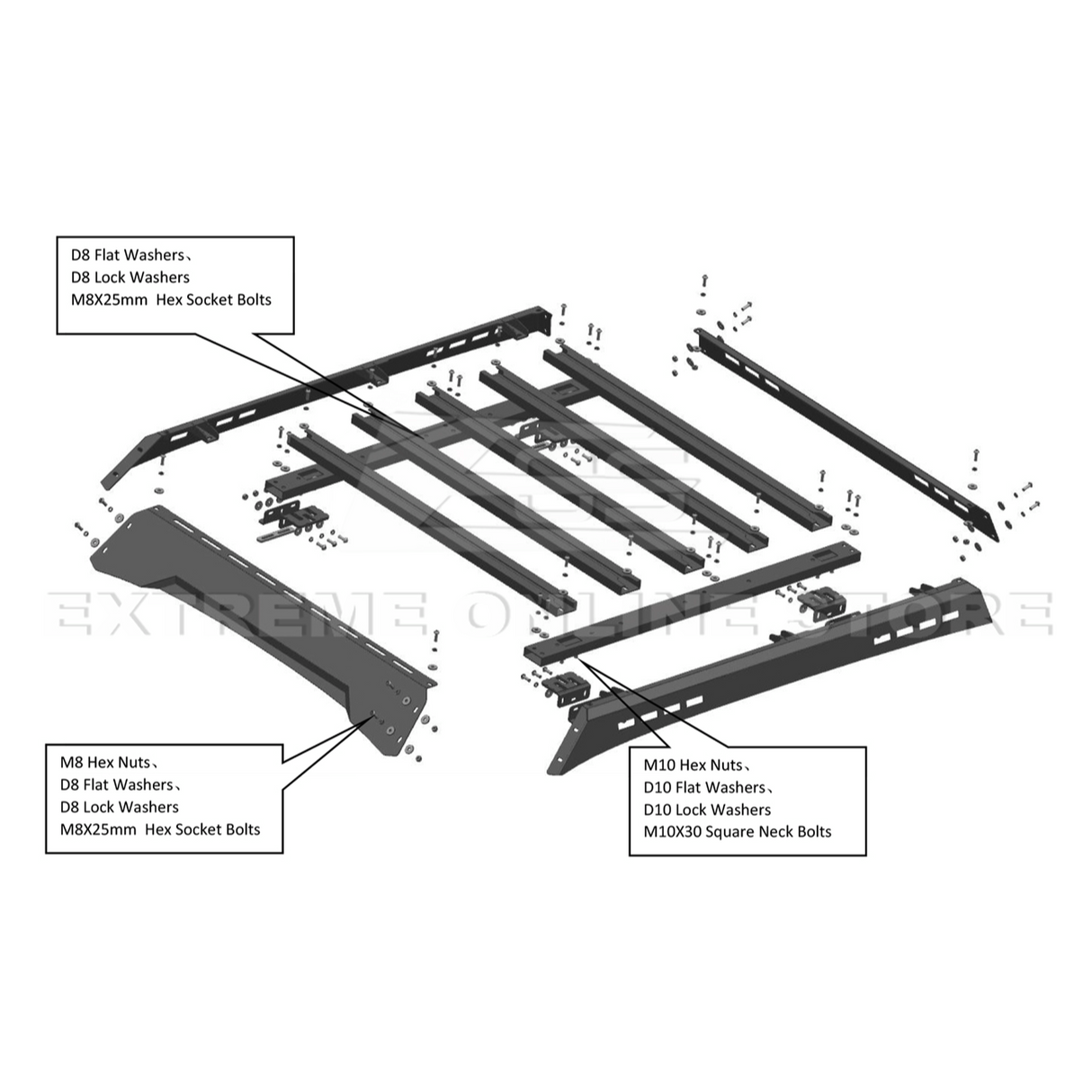 D8 Flat Washers、
D8 Lock Washers
M8X25mm Hex Socket Bolts

EXTREME ONLINE STORE

M8 Hex Nuts、
D8 Flat Washers、
D8 Lock Washers
M8X25mm Hex Socket Bolts

M10 Hex Nuts、
D10 Flat Washers、
D10 Lock Washers
M10X30 Square Neck Bolts