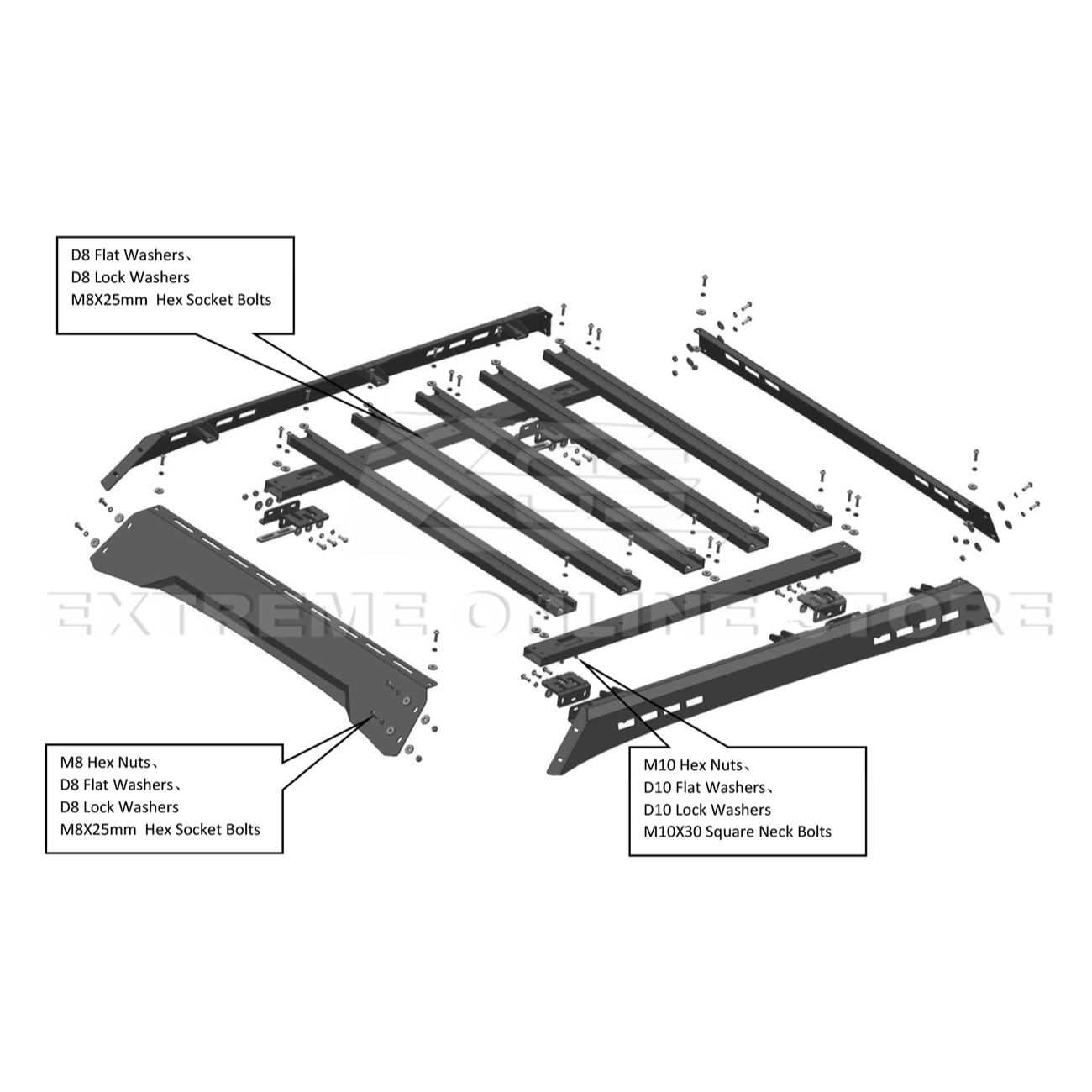 D8 Flat Washers、
D8 Lock Washers
M8X25mm Hex Socket Bolts

EXTREME ONLINE STORE

M8 Hex Nuts、
D8 Flat Washers、
D8 Lock Washers
M8X25mm Hex Socket Bolts

M10 Hex Nuts、
D10 Flat Washers、
D10 Lock Washers
M10X30 Square Neck Bolts