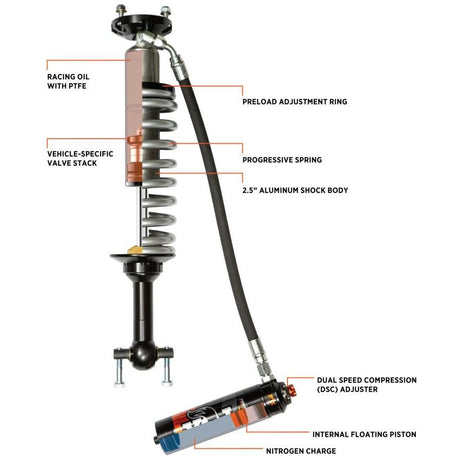 RACING OIL WITH PTFE

PRELOAD ADJUSTMENT RING

VEHICLE-SPECIFIC VALVE STACK

PROGRESSIVE SPRING

2.5" ALUMINUM SHOCK BODY

DUAL SPEED COMPRESSION (DSC) ADJUSTER

INTERNAL FLOATING PISTON

NITROGEN CHARGE